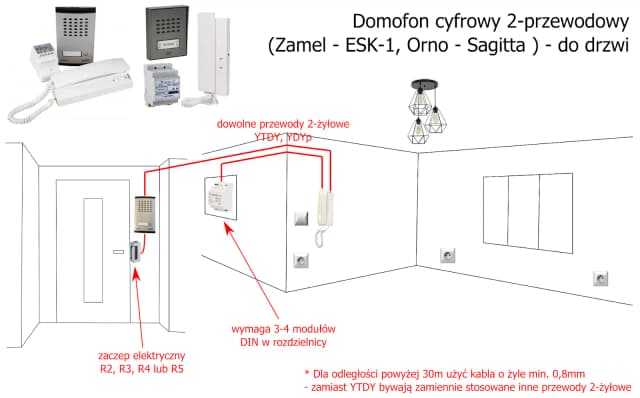 Domofon cyfrowy 2-przewodowy
(Zamel - ESK-1, Orno - Sagitta ) - do drzwi

dowolne przewody 2-żyłowe
YTDY, YDYp

wymaga 3-4 modułów
DIN w rozdzielnicy

zaczep elektryczny
R2, R3, R4 lub R5

* Dla odległości powyżej 30m użyć kabla o żyle min. 0,8mm
- zamiast YTDY bywają zamiennie stosowane inne przewody 2-żyłowe